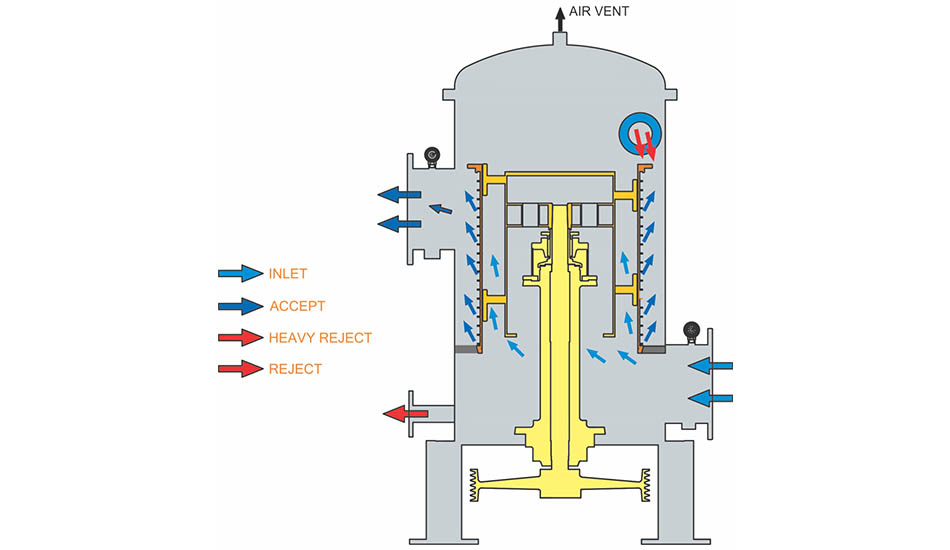 AIR VENT

INLET
ACCEPT
HEAVY REJECT
REJECT